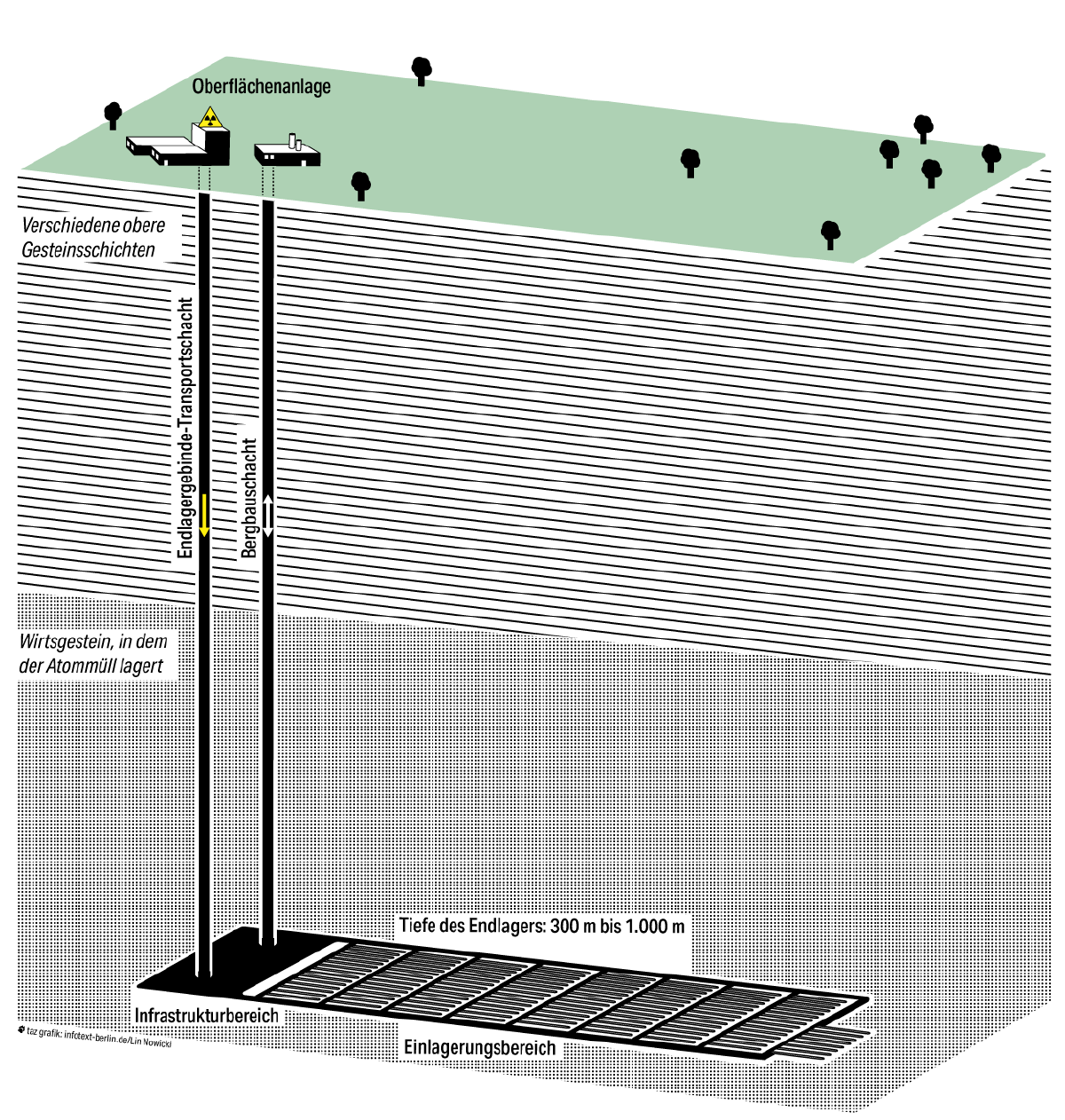 Oberflächenanlage

Verschiedene obere Gesteinsschichten

Endlagergebinde-Transportschacht

Bergbauschacht

Wirtsgestein, in dem der Atommüll lagert

Tiefe des Endlagers: 300 m bis 1.000 m

Infrastrukturbereich

Einlagerungsbereich

taz grafik: infotext-berlin.de/Lin Nowicki